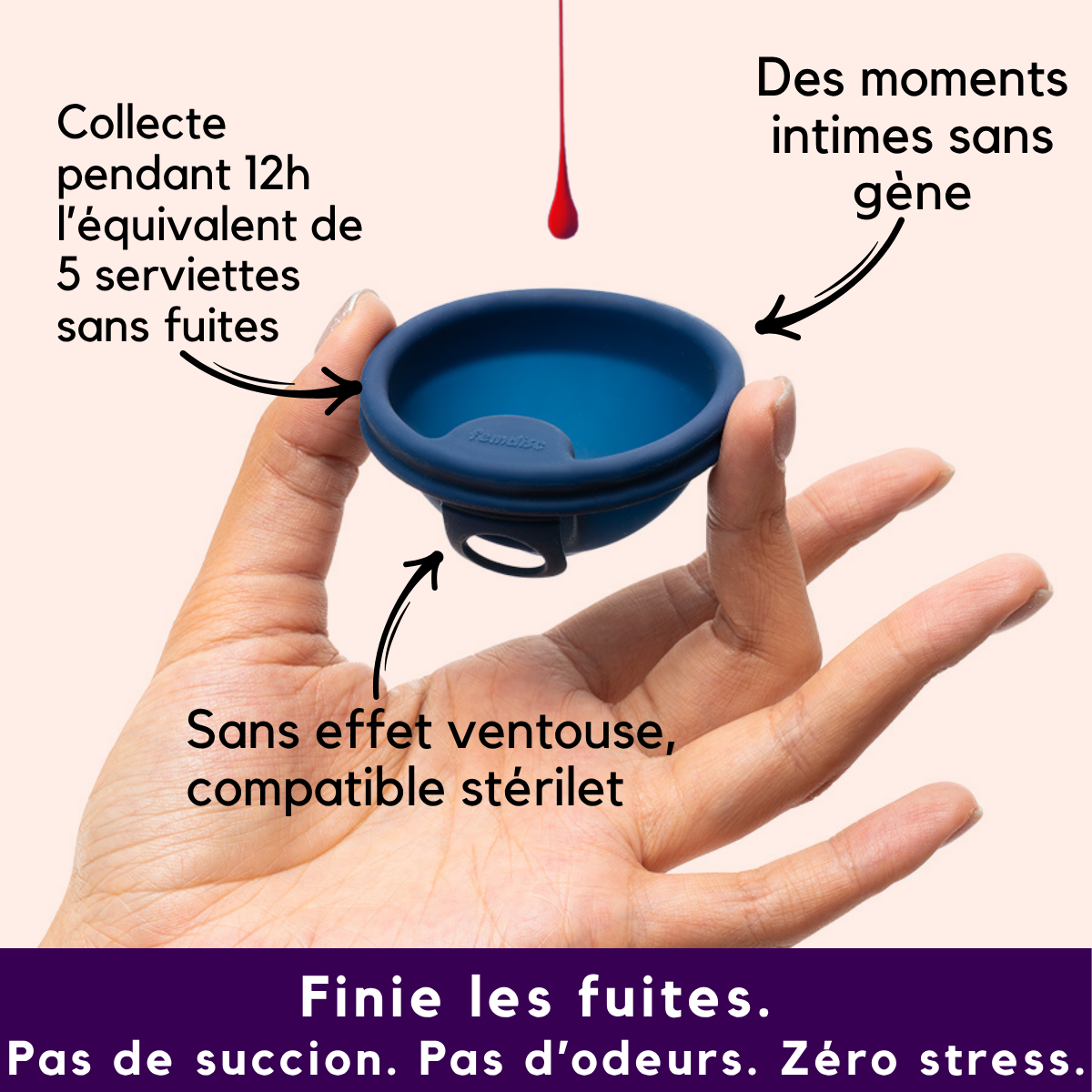 Collecte pendant 12h l'équivalent de 5 serviettes sans fuites

Des moments intimes sans gène

femdisc

Sans effet ventouse, compatible stérilet

Finie les fuites.
Pas de succion. Pas d'odeurs. Zéro stress.